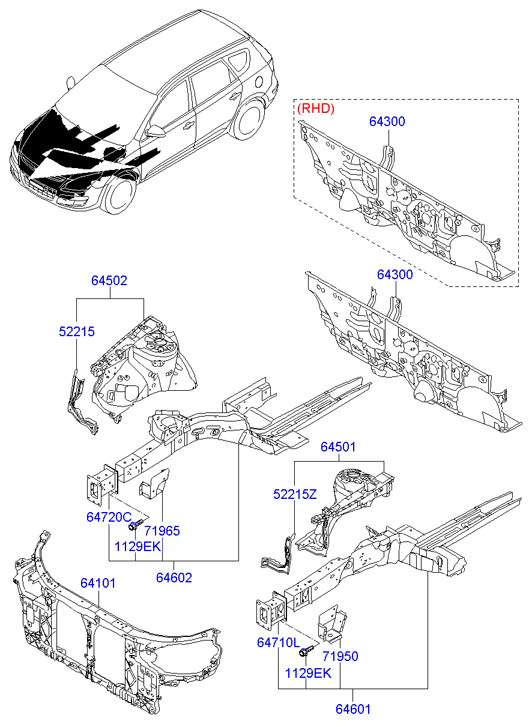 (RHD)
64300
64502
52215
64300
64501
52215Z
64720C
71965
1129EK
64602
64101
64710L
71950
1129EK
64601