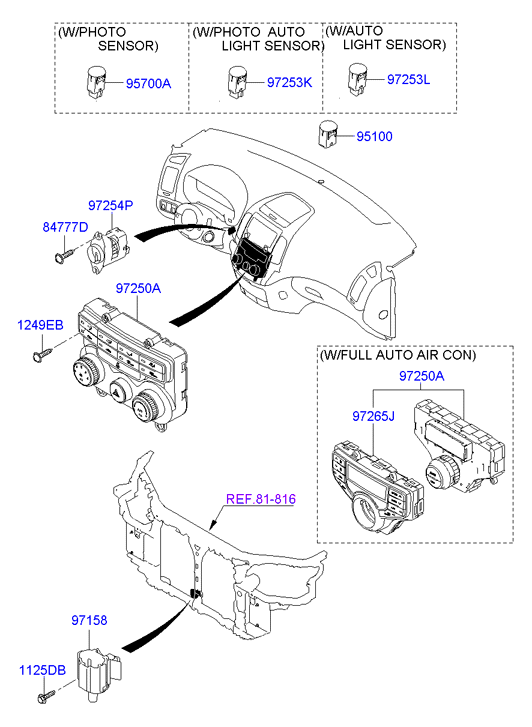 (W/PHOTO SENSOR)

95700A

(W/PHOTO AUTO LIGHT SENSOR)

97253K

(W/AUTO LIGHT SENSOR)

97253L

95100

97254P

84777D

97250A

1249EB

(W/FULL AUTO AIR CON)

97250A

97265J

REF.81-816

97158

1125DB