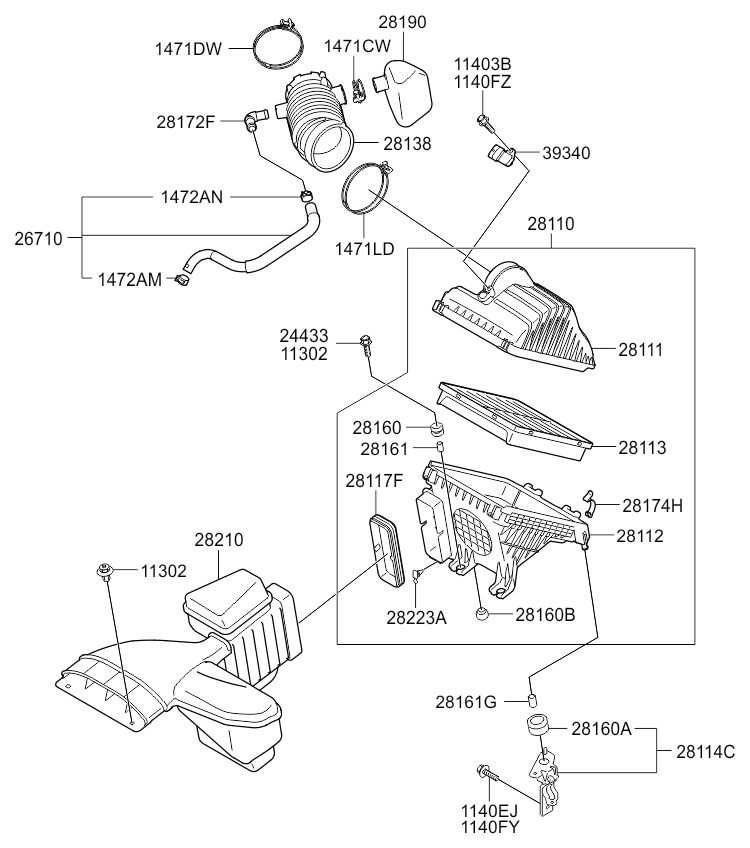 1471DW
28190
1471CW
11403B
1140FZ
28172F
28138
39340
1472AN
26710
1471LD
28110
1472AM
24433
11302
28111
28160
28161
28113
28117F
28174H
28112
28210
11302
28223A
28160B
28161G
28160A
28114C
1140EJ
1140FY