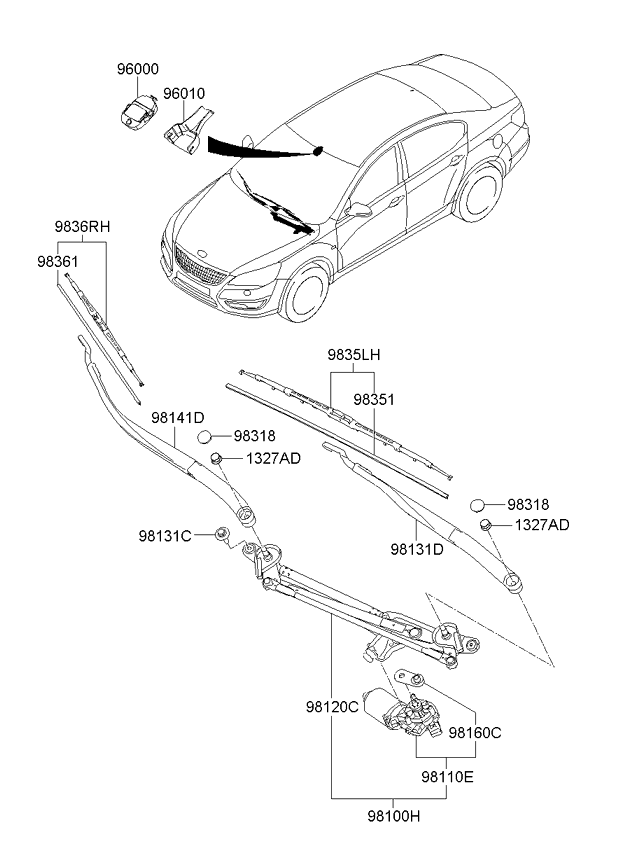 96000
96010
9836RH
98361
9835LH
98351
98141D
98318
1327AD
98318
1327AD
98131C
98131D
98120C
98160C
98110E
98100H