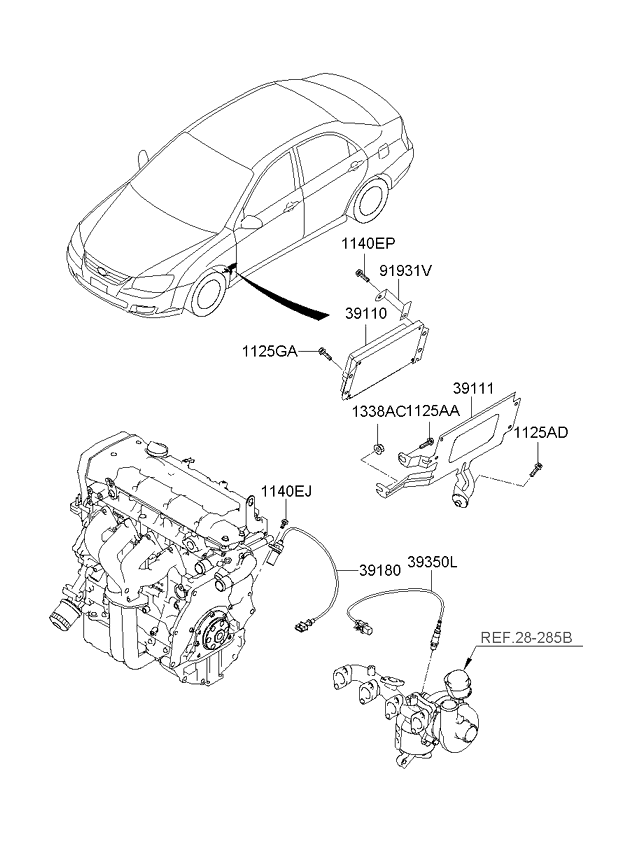 1140EP
91931V
39110
1125GA
39111
1338AC
1125AA
1125AD
1140EJ
39180
39350L
REF.28-285B