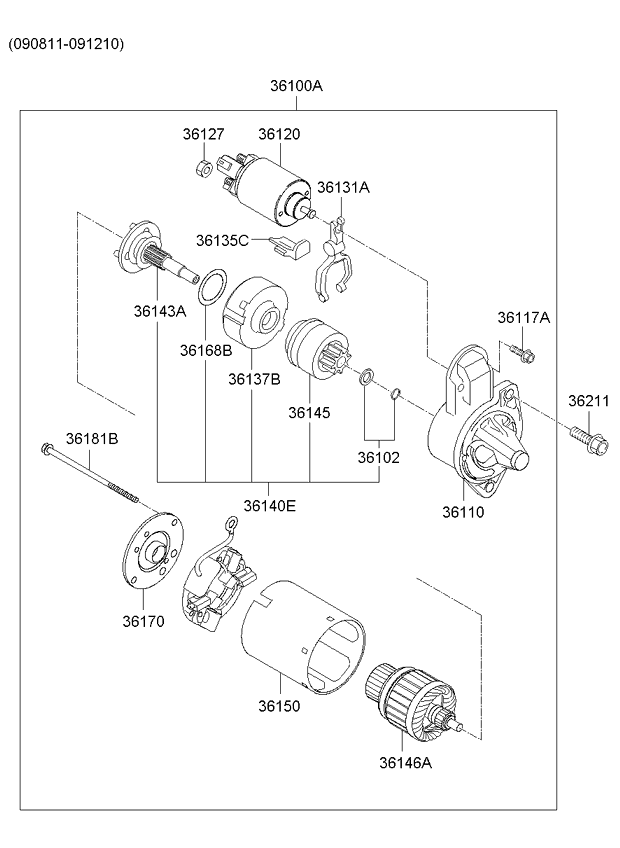 (090811-091210)

36100A

36127
36120
36131A
36135C
36143A
36168B
36137B
36145
36117A
36211
36102
36181B
36140E
36110
36170
36150
36146A