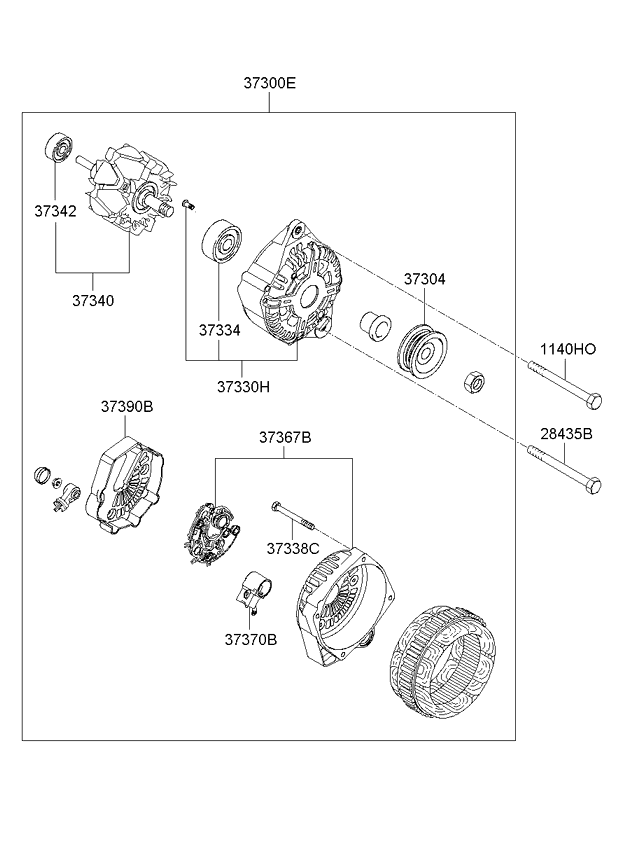 37300E

37342

37340

37334

37330H

37304

1140HO

28435B

37390B

37367B

37338C

37370B