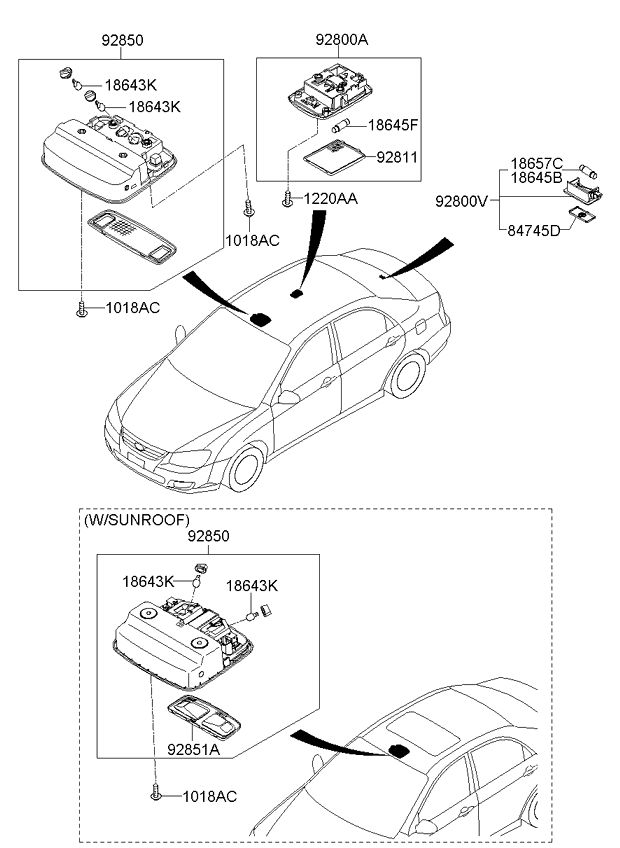 92850
18643K
18643K
1018AC
1018AC
92800A
18645F
92811
1220AA
18657C
18645B
92800V
84745D
(W/SUNROOF)
92850
18643K
18643K
92851A
1018AC