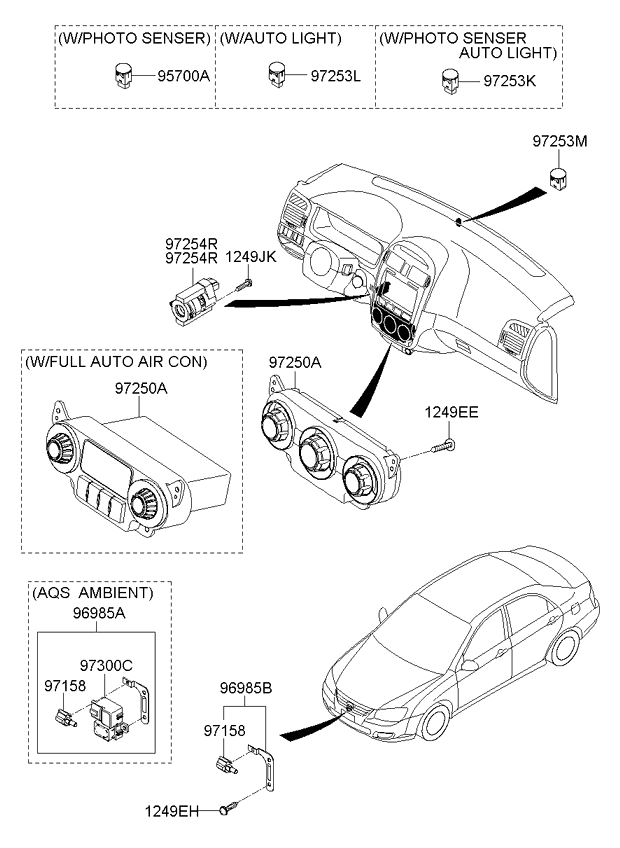 (W/PHOTO SENSER)
95700A

(W/AUTO LIGHT)
97253L

(W/PHOTO SENSER AUTO LIGHT)
97253K

97253M

97254R
97254R
1249JK

(W/FULL AUTO AIR CON)
97250A

97250A

1249EE

(AQS AMBIENT)
96985A
97300C
97158

96985B
97158

1249EH