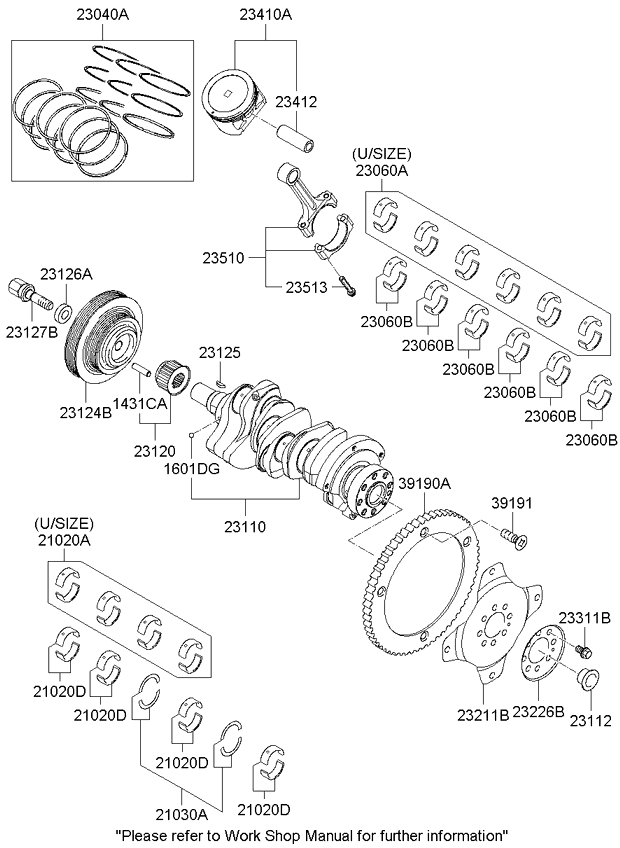 23040A
23410A
23412
(U/SIZE)
23060A
23510
23513
23126A
23127B
23060B
23060B
23060B
23060B
23060B
23060B
23125
23124B
1431CA
23120
1601DG
23110
39190A
39191
(U/SIZE)
21020A
23311B
21020D
21020D
21020D
21030A
21020D
23211B
23226B
23112
"Please refer to Work Shop Manual for further information"