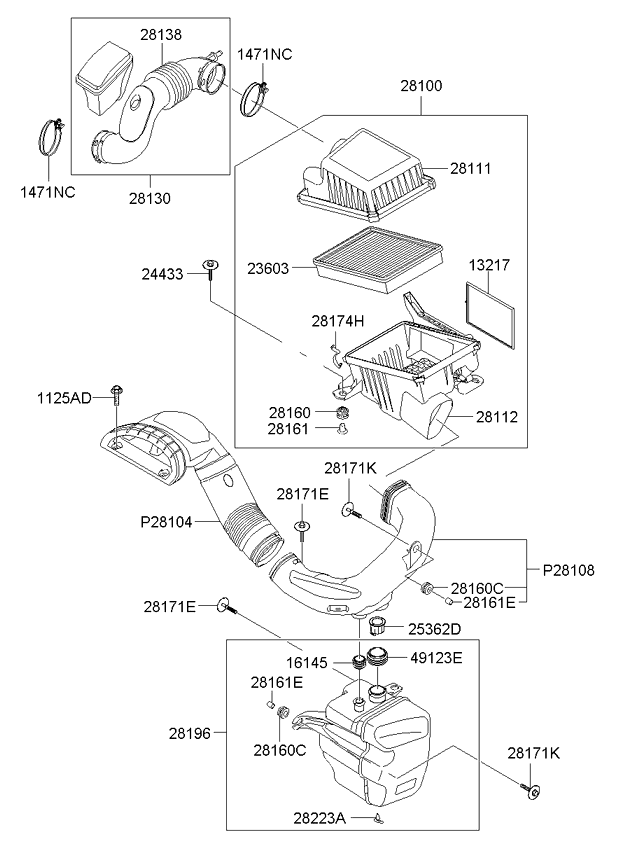 28138
1471NC
28100
1471NC
28130
28111
23603
13217
24433
28174H
1125AD
28160
28161
28112
28171K
28171E
P28104
P28108
28160C
28161E
28171E
25362D
16145
49123E
28161E
28196
28160C
28171K
28223A