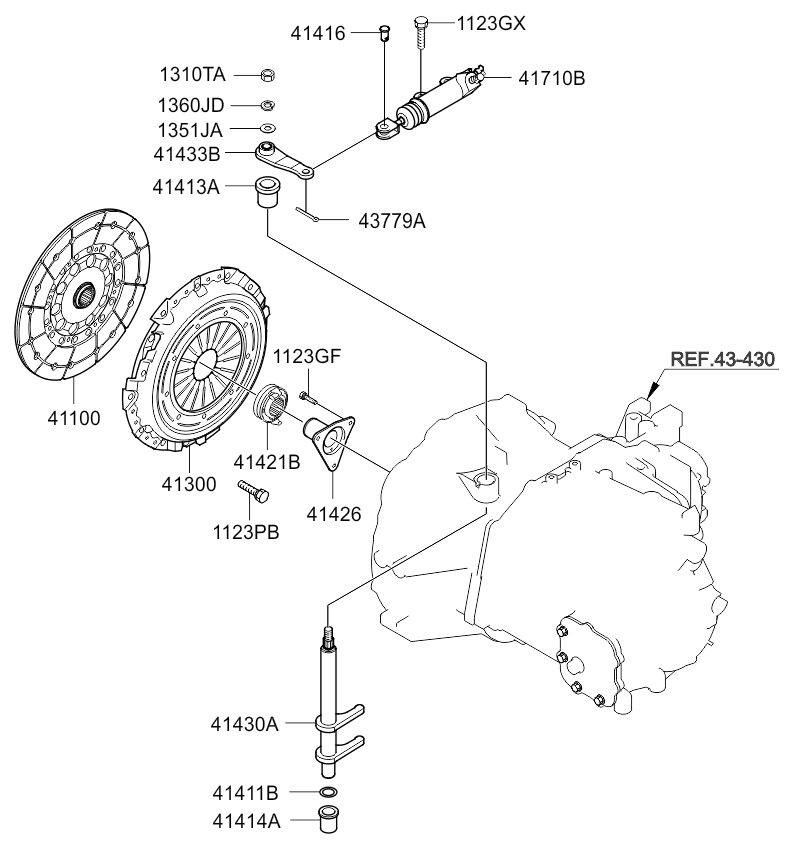 41416
1123GX
1310TA
41710B
1360JD
1351JA
41433B
41413A
43779A
1123GF
REF.43-430
41100
41421B
41300
41426
1123PB
41430A
41411B
41414A