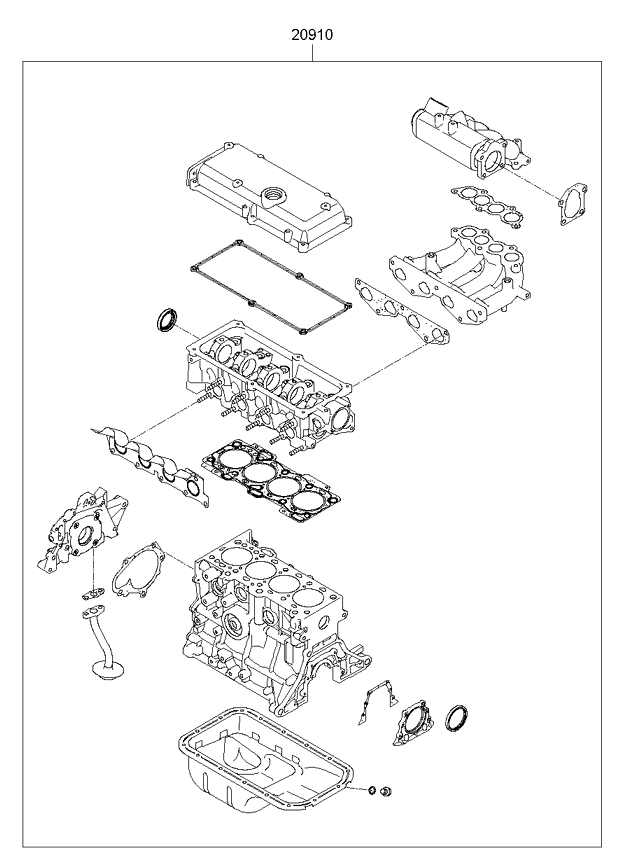 20910