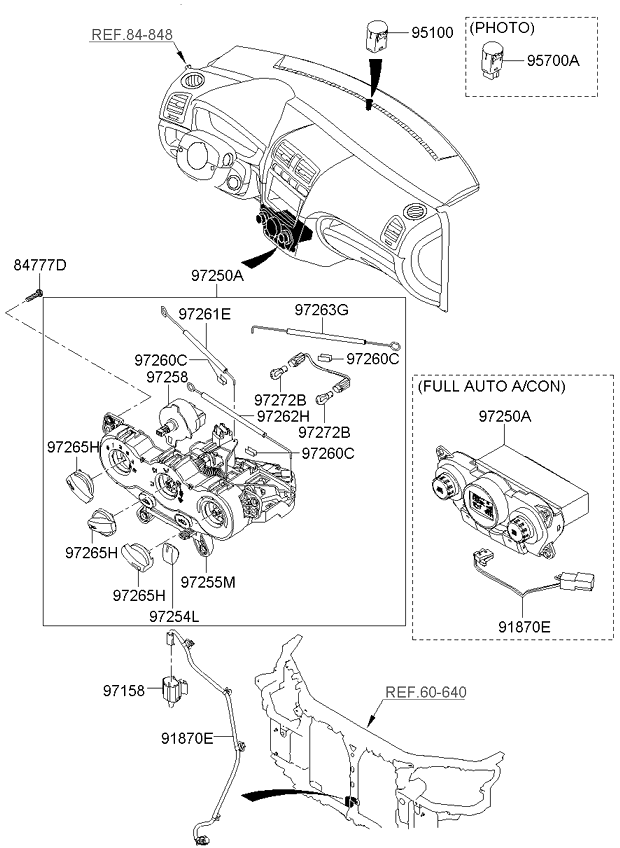 REF.84-848
95100
(PHOTO)
95700A
84777D
97250A
97261E
97263G
97260C
97260C
97258
97272B
97262H
97272B
97260C
97265H
97265H
97265H
97255M
97254L
(FULL AUTO A/CON)
97250A
91870E
97158
91870E
REF.60-640