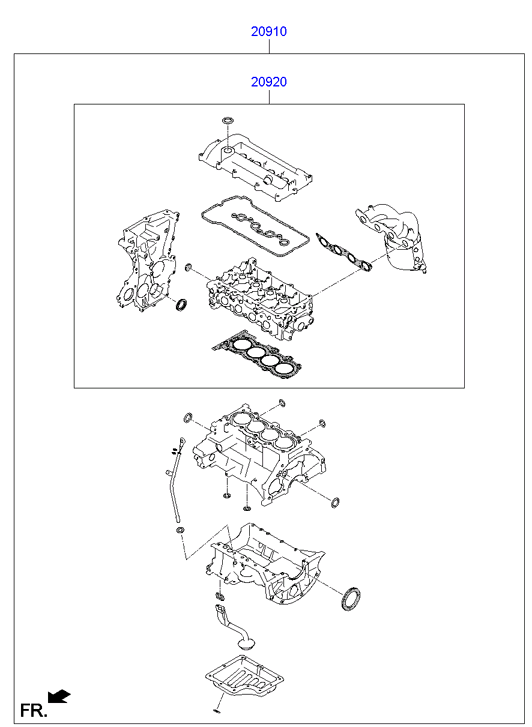 20910
20920
FR.