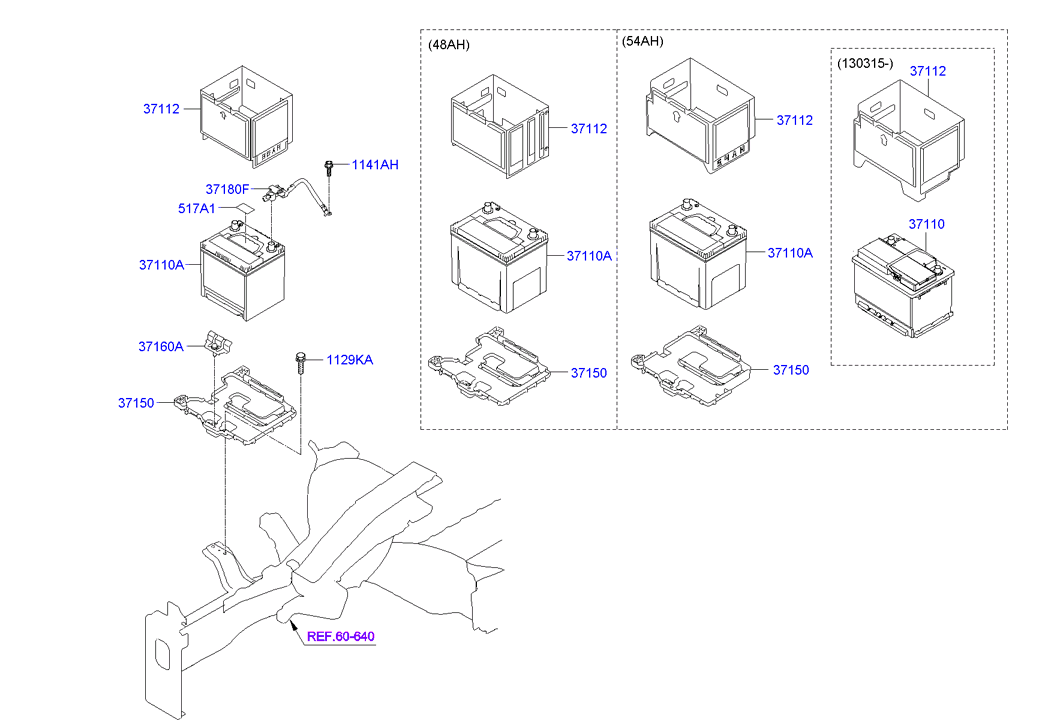 37112
1141AH
37180F
517A1
37110A
37160A
1129KA
37150
REF.60-640

(48AH)
37112
37110A
37150

(54AH)
37112
37110A
37150

(130315-)
37112
37110