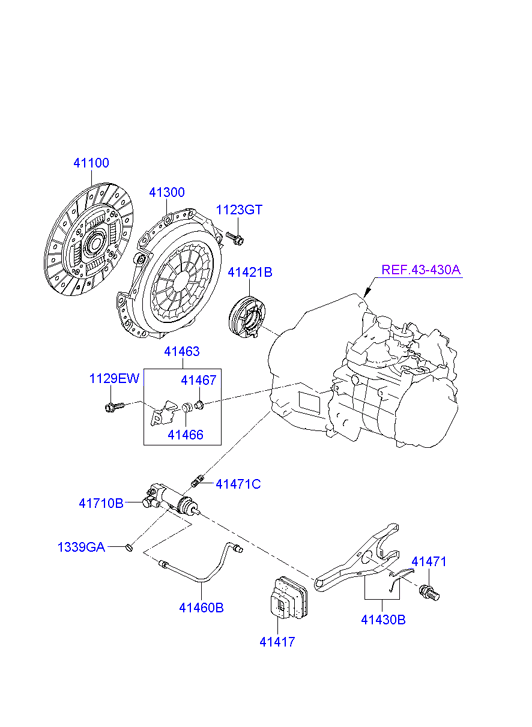 41100
41300
1123GT
41421B
REF.43-430A
41463
1129EW
41467
41466
41471C
41710B
1339GA
41460B
41417
41471
41430B