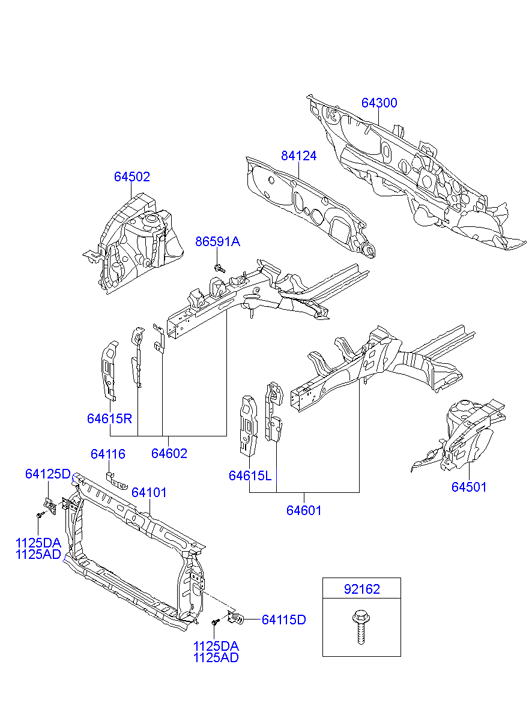 64300

84124

64502

86591A

64615R

64602

64116

64125D

64101

1125DA
1125AD

64615L

64601

64501

92162

64115D

1125DA
1125AD