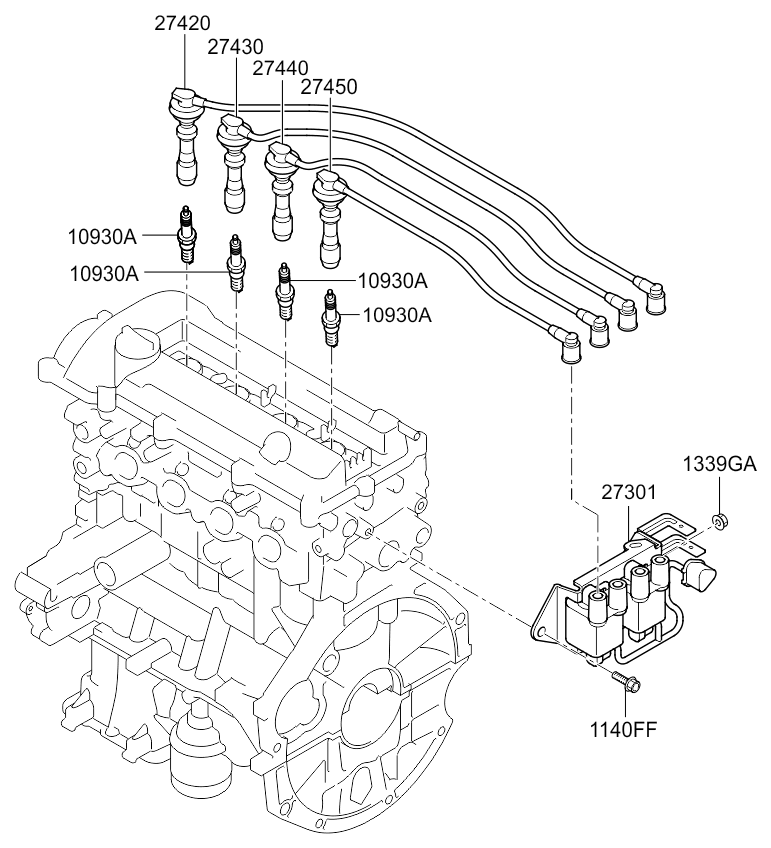 27420
27430
27440
27450
10930A
10930A
10930A
10930A
1339GA
27301
1140FF