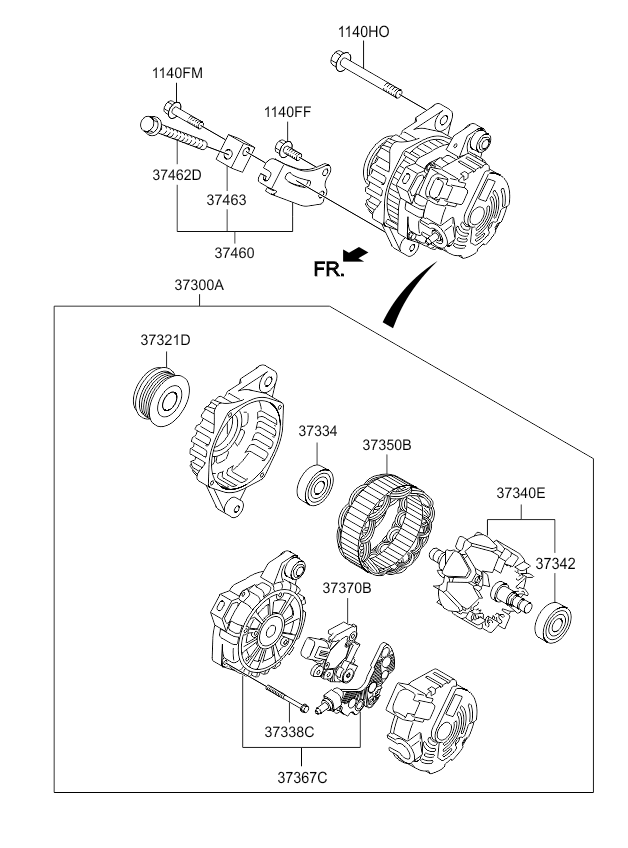 1140HO
1140FM
1140FF
37462D
37463
37460
FR.
37300A
37321D
37334
37350B
37340E
37342
37370B
37338C
37367C