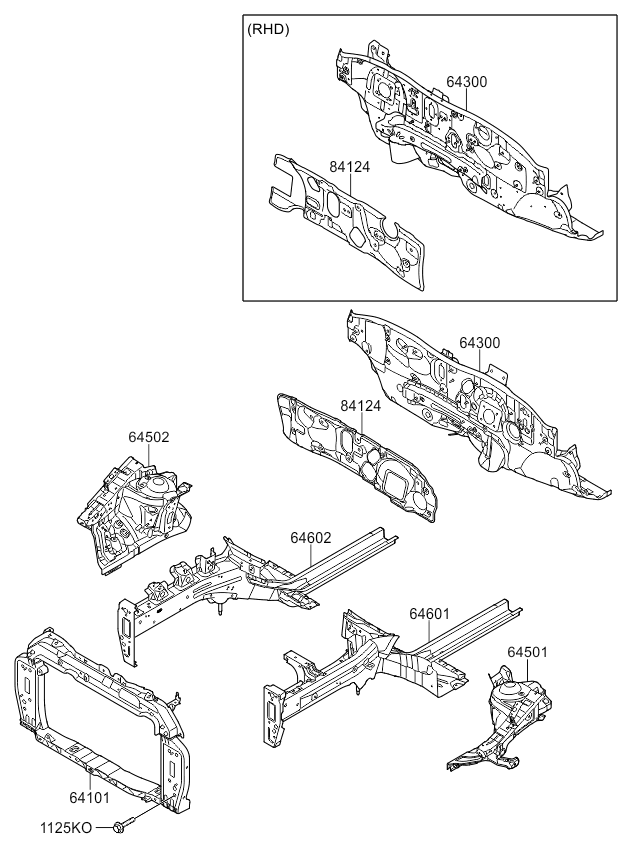 (RHD)
64300
84124
64300
84124
64502
64602
64601
64501
64101
1125KO