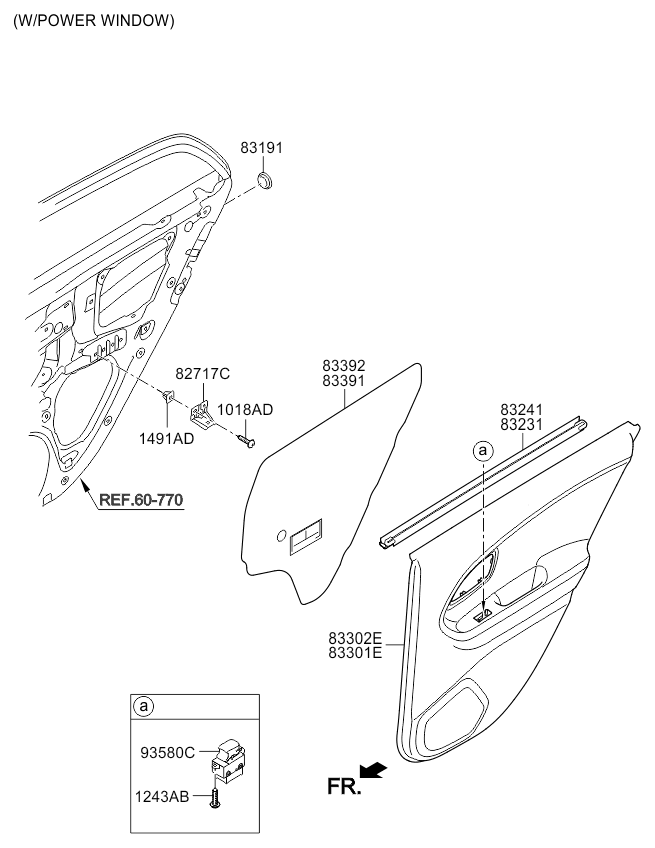 (W/POWER WINDOW)

83191

82717C

1018AD

1491AD

REF.60-770

83392
83391

83241
83231

a

83302E
83301E

a

93580C

1243AB

FR.