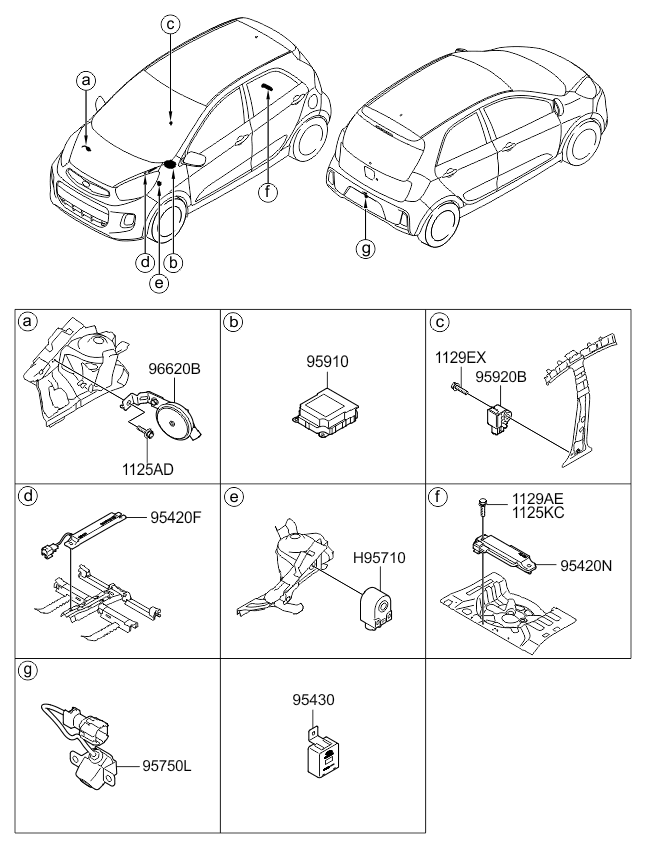 a
c
f
d
b
e
g

a
96620B
1125AD

b
95910

c
1129EX
95920B

d
95420F

e
H95710

f
1129AE
1125KC
95420N

g
95750L

95430