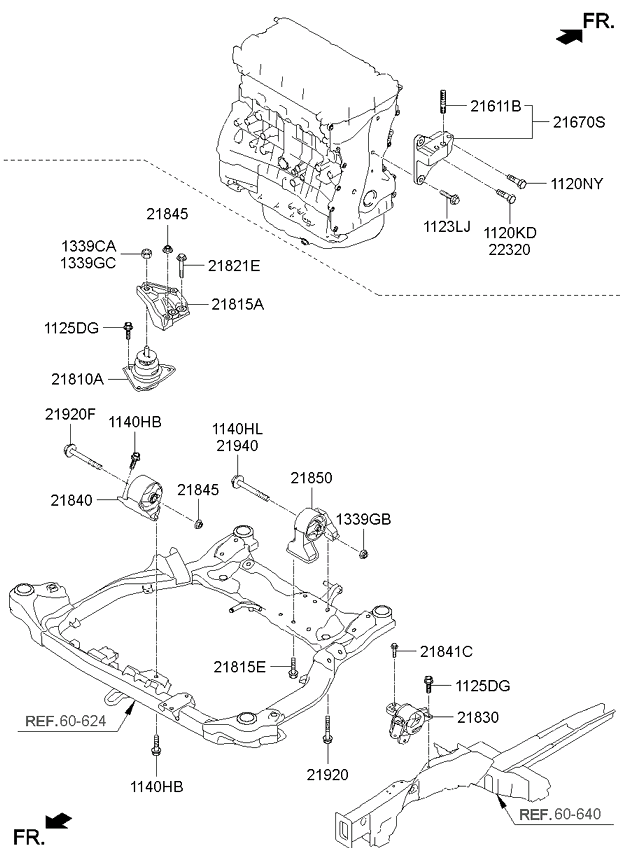 FR.

21611B
21670S
1120NY
1123LJ
1120KD
22320

21845
1339CA
1339GC
21821E
21815A
1125DG
21810A

21920F
1140HB
1140HL
21940
21850
21840
21845
1339GB

21841C
21815E
1125DG
21830
REF.60-624
1140HB
21920
REF.60-640
FR.