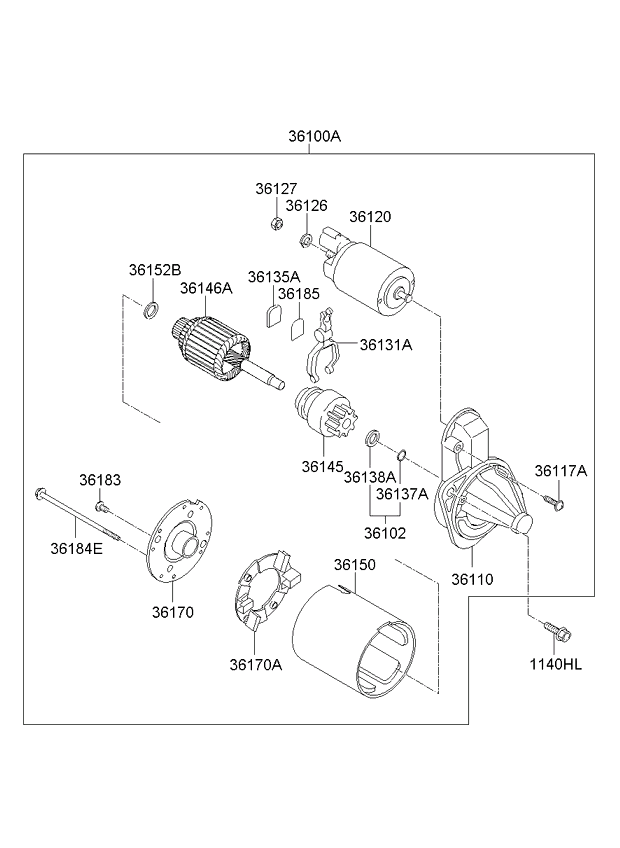 36100A

36127
36126
36120
36152B
36146A
36135A
36185
36131A
36145
36138A
36137A
36102
36117A
36183
36184E
36170
36150
36110
36170A
1140HL