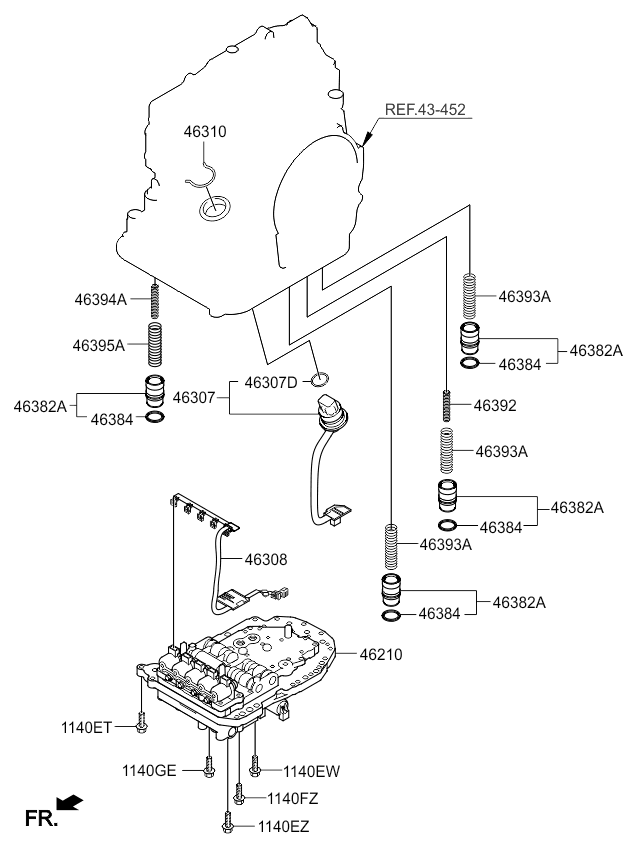 REF.43-452
46310
46394A
46395A
46382A
46384
46307
46307D
46393A
46382A
46384
46392
46393A
46382A
46384
46393A
46382A
46384
46308
46210
1140ET
1140GE
1140EW
1140FZ
1140EZ
FR.