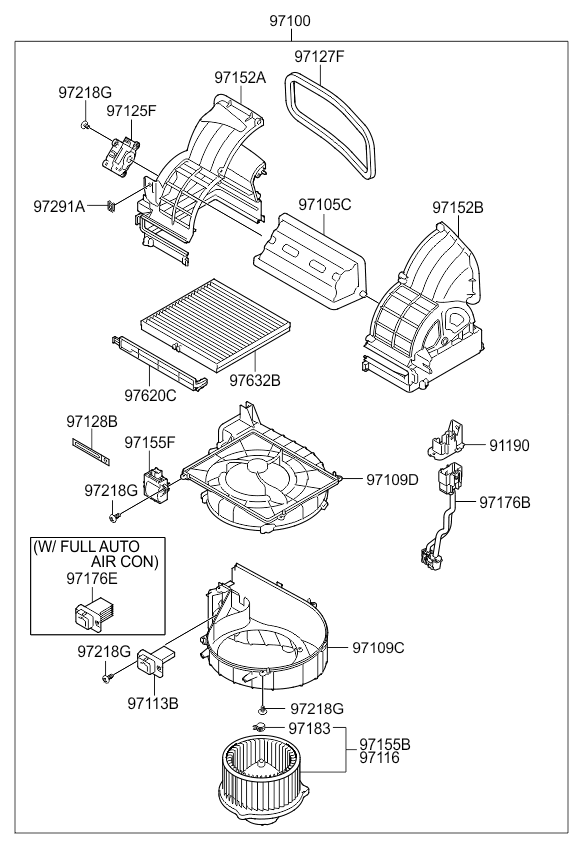 97100

97127F

97152A

97218G

97125F

97291A

97105C

97152B

97620C

97632B

97128B

97155F

97218G

97109D

91190

97176B

(W/ FULL AUTO AIR CON)

97176E

97218G

97113B

97109C

97218G

97183

97155B
97116