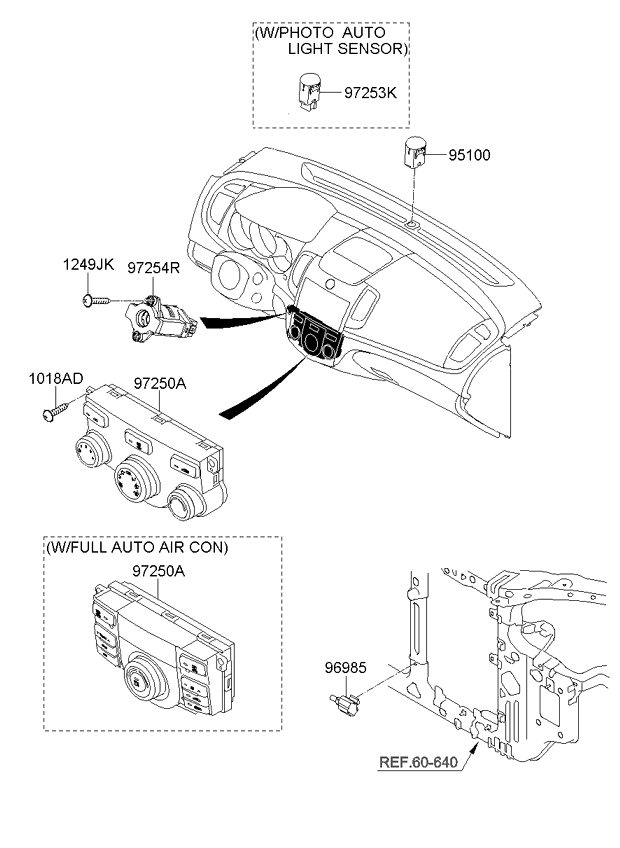 (W/PHOTO AUTO LIGHT SENSOR)

97253K

95100

1249JK

97254R

1018AD

97250A

(W/FULL AUTO AIR CON)

97250A

96985

REF.60-640