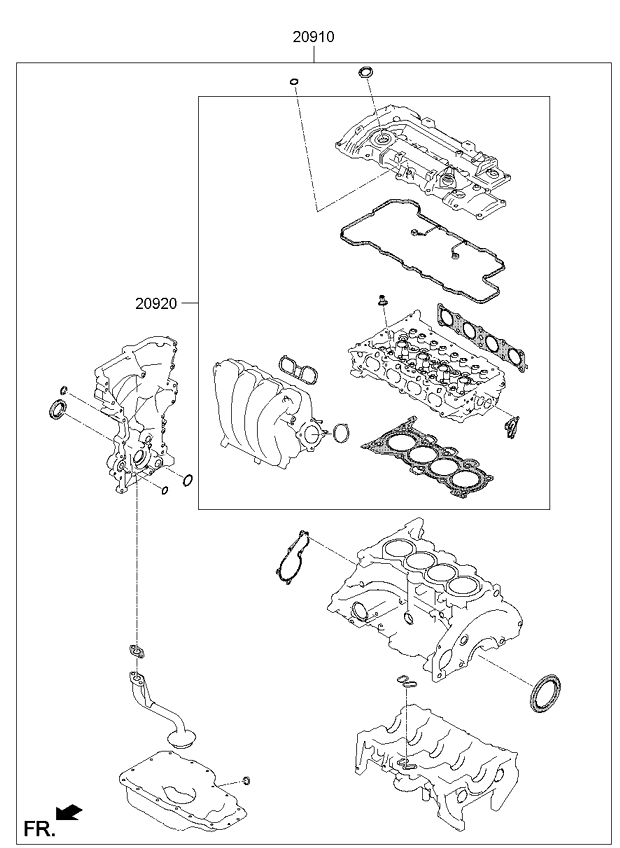 20910

20920

FR.