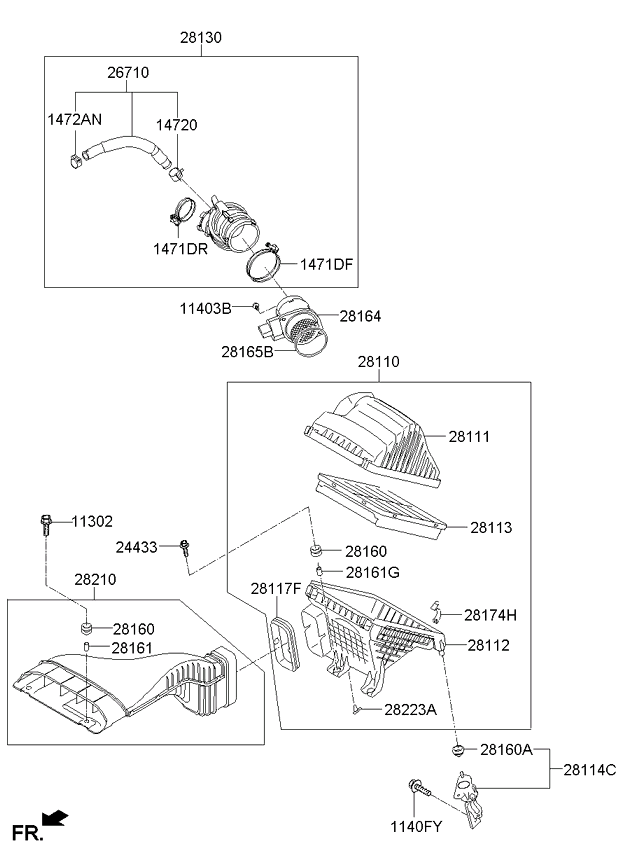 28130

26710

1472AN

14720

1471DR

1471DF

11403B

28164

28165B

28110

28111

28113

11302

24433

28160

28161G

28210

28117F

28174H

28160

28161

28112

28223A

28160A

28114C

1140FY

FR.