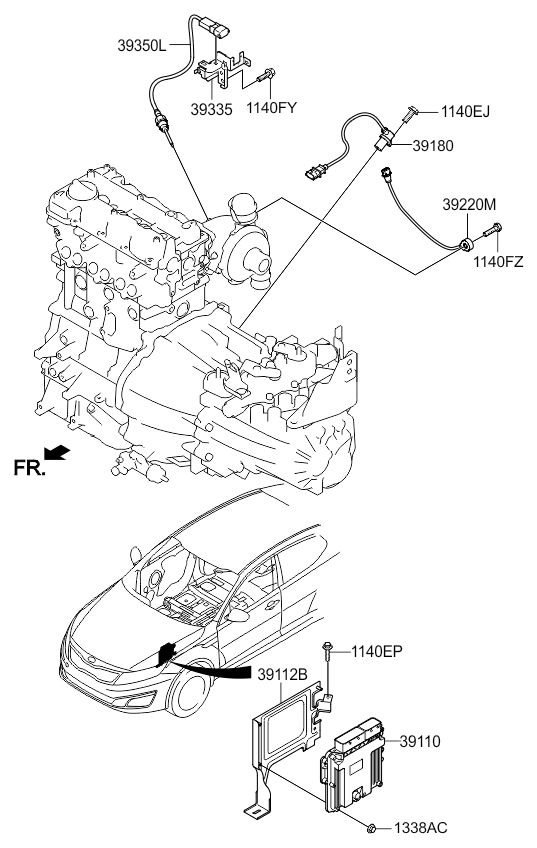 39350L
39335
1140FY
1140EJ
39180
39220M
1140FZ
FR.
1140EP
39112B
39110
1338AC