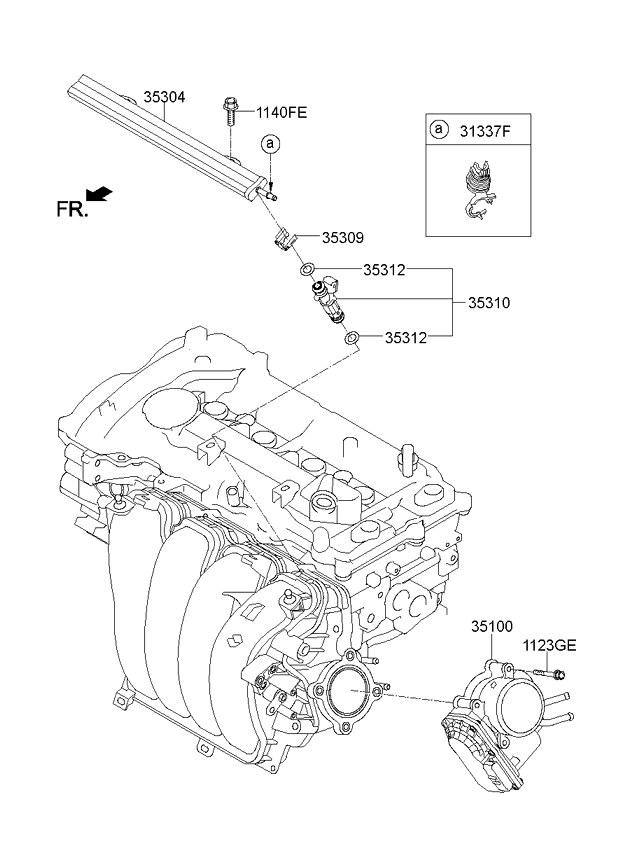 35304
1140FE
a
a 31337F
FR.
35309
35312
35310
35312
35100
1123GE