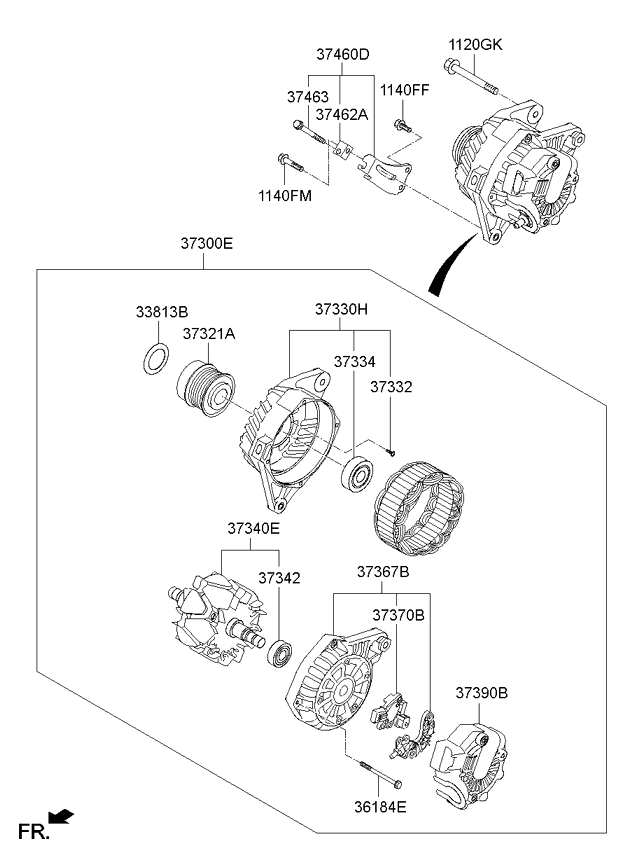 37460D
1120GK
37463
37462A
1140FF
1140FM
37300E
33813B
37321A
37330H
37334
37332
37340E
37342
37367B
37370B
37390B
36184E
FR.