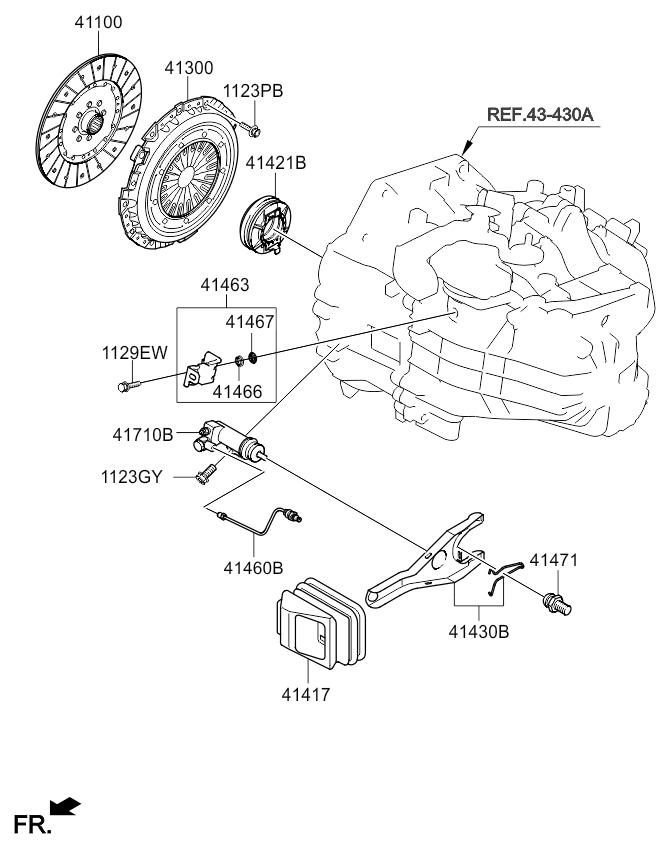 41100
41300
1123PB
REF.43-430A
41421B
41463
41467
1129EW
41466
41710B
1123GY
41460B
41471
41430B
41417
FR.