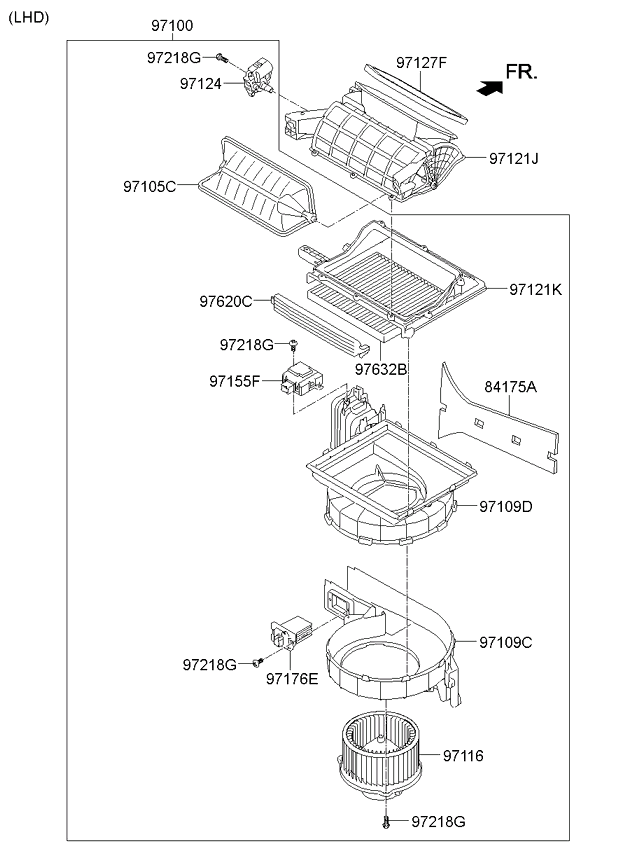 (LHD)

97100

97218G

97124

97127F

FR.

97121J

97105C

97121K

97620C

97218G

97632B

97155F

84175A

97109D

97109C

97218G

97176E

97116

97218G