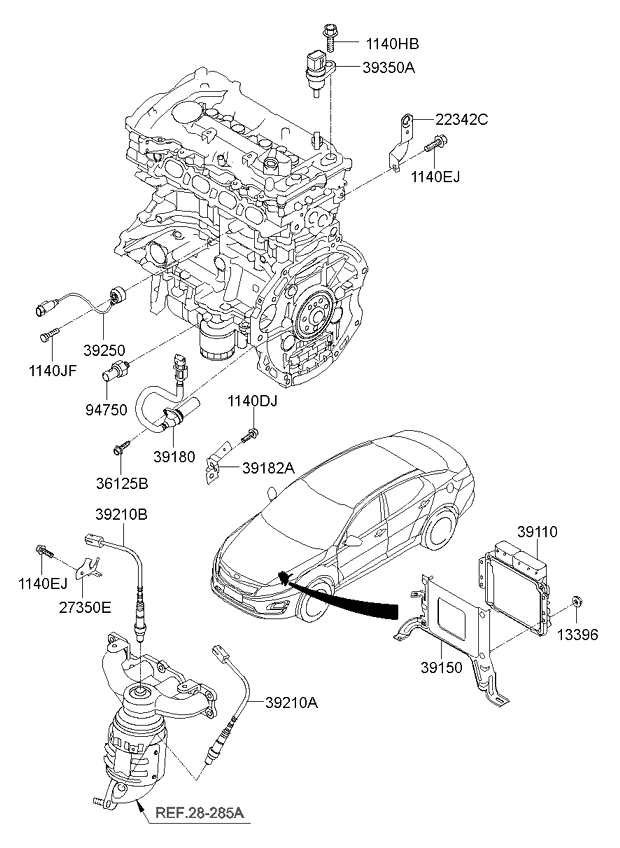 1140HB
39350A
22342C
1140EJ
39250
1140JF
94750
1140DJ
39180
36125B
39182A
39210B
1140EJ
27350E
39110
13396
39150
39210A
REF.28-285A