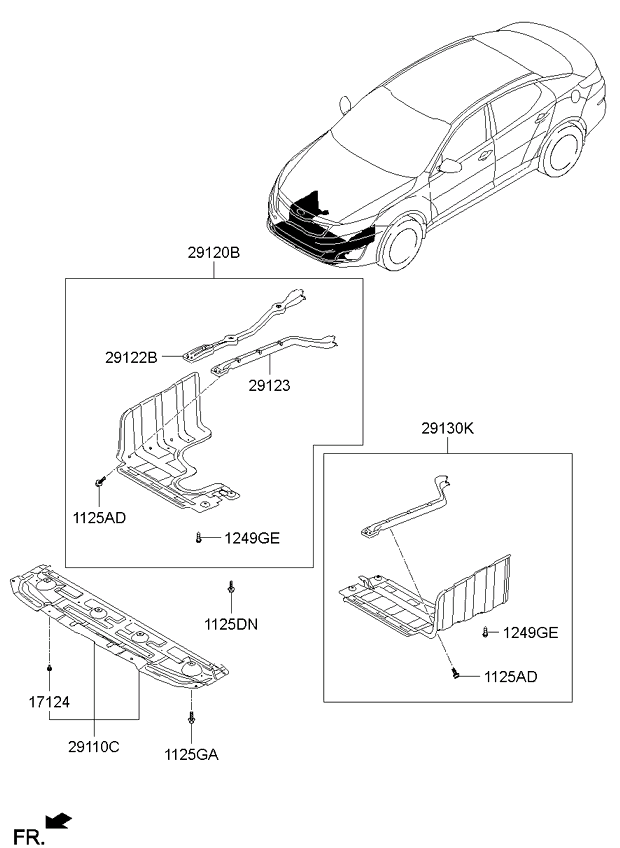 29120B

29122B

29123

1125AD

1249GE

29130K

1249GE

1125AD

1125DN

17124

29110C

1125GA

FR.