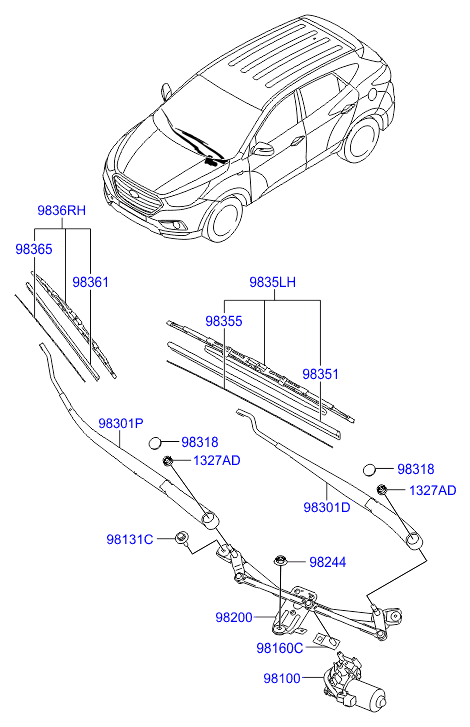 9836RH
98365
98361
9835LH
98355
98351
98301P
98318
1327AD
98318
1327AD
98301D
98131C
98244
98200
98160C
98100