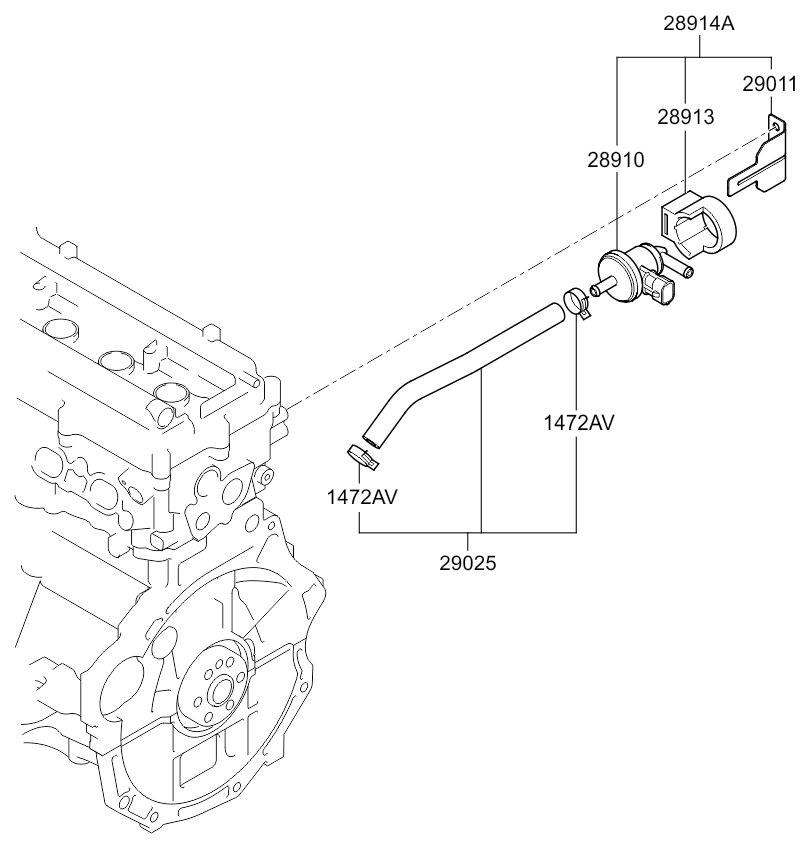 28914A
29011
28913
28910
1472AV
1472AV
29025