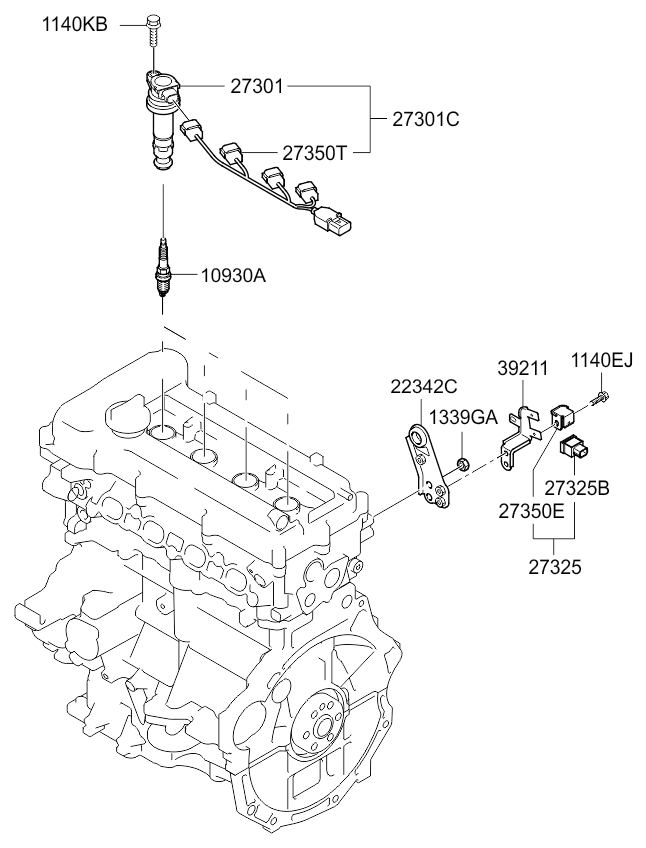 1140KB
27301
27301C
27350T
10930A
22342C
39211
1140EJ
1339GA
27325B
27350E
27325