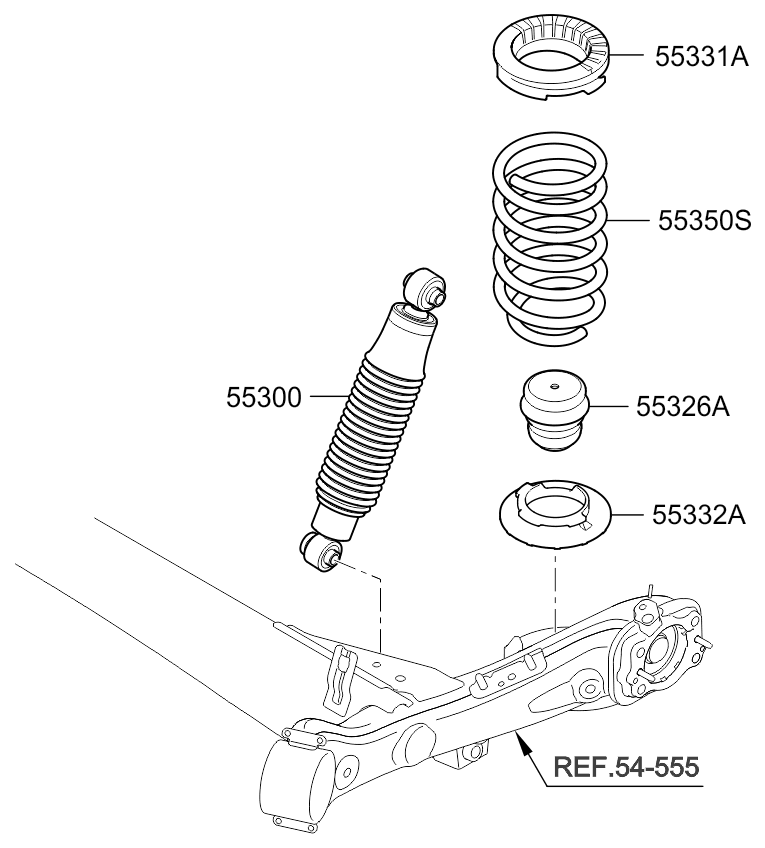 55331A
55350S
55300
55326A
55332A
REF.54-555