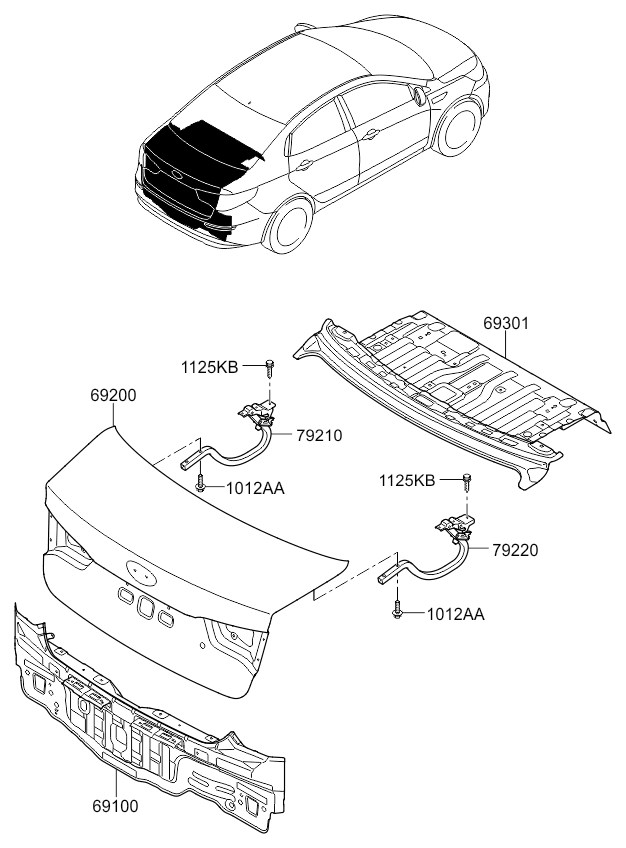 69301
1125KB
69200
79210
1012AA
1125KB
79220
1012AA
69100