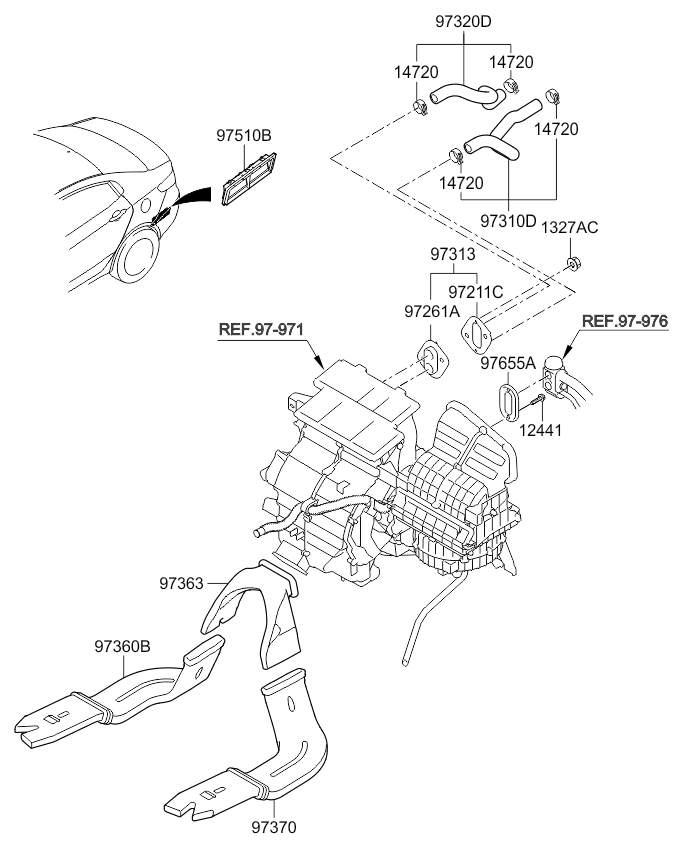 97320D
14720
14720
97510B
14720
14720
97310D
1327AC
97313
97211C
97261A
REF.97-971
REF.97-976
97655A
12441
97363
97360B
97370