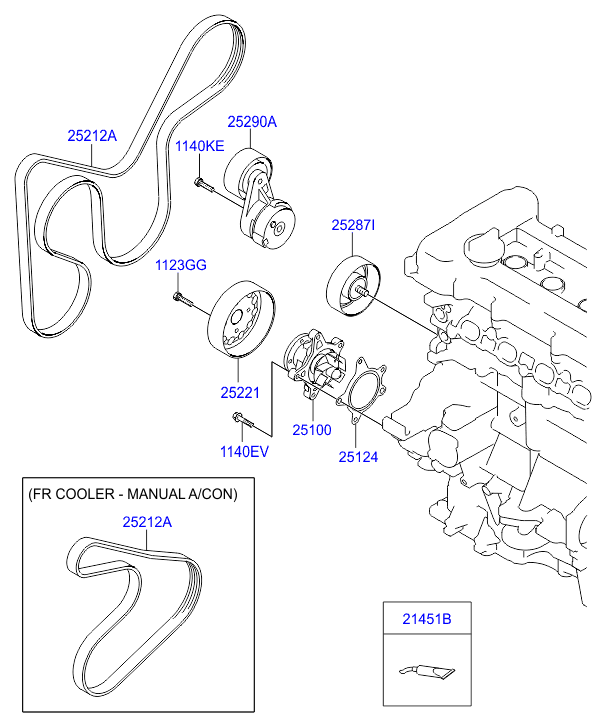 25212A
25290A
1140KE
25287I
1123GG
25221
25100
25124
1140EV
(FR COOLER - MANUAL A/CON)
25212A
21451B