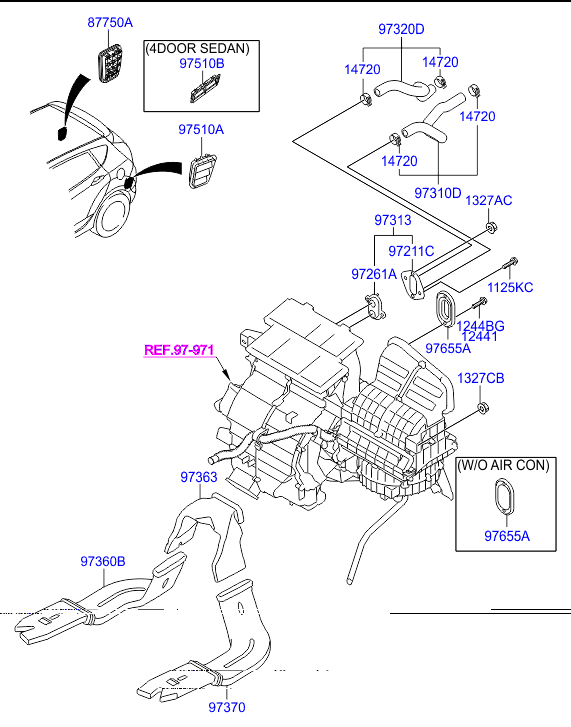 87750A

(4DOOR SEDAN)
97510B

97510A

97320D
14720
14720
14720
14720
97310D

1327AC
97313
97211C
97261A
1125KC
1244BG
12441
97655A

REF.97-971

1327CB

(W/O AIR CON)
97655A

97363

97360B

97370