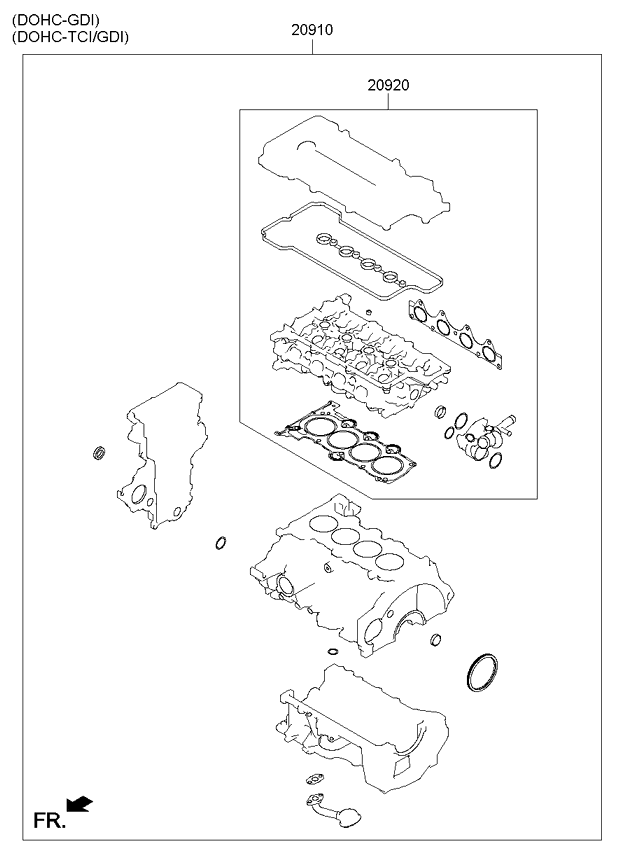 (DOHC-GDI)
(DOHC-TCI/GDI)

20910

20920

FR.