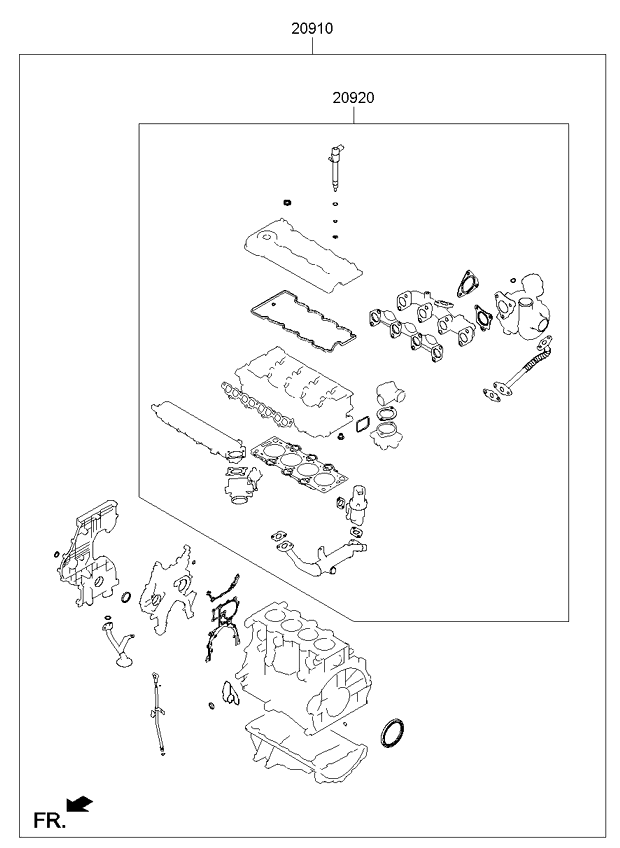 20910

20920

FR.