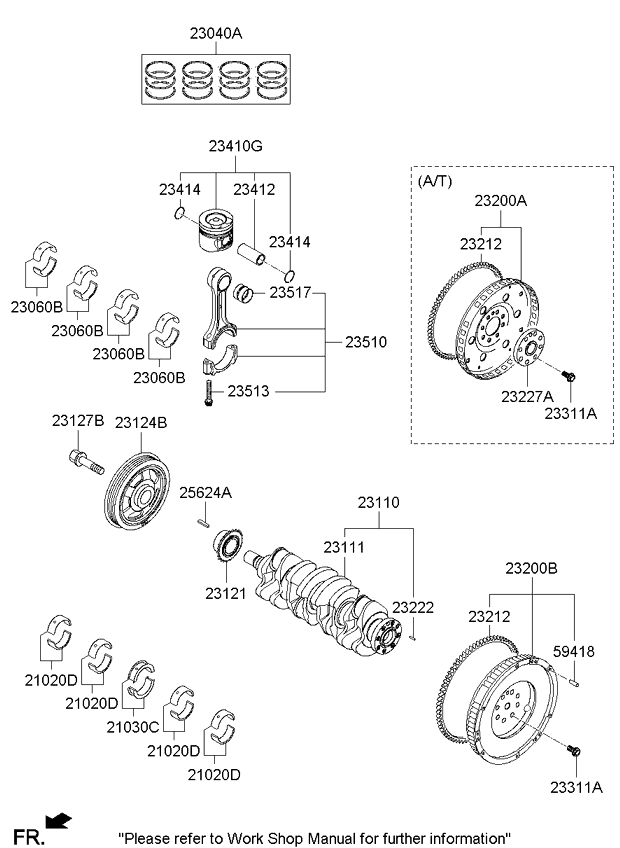 23040A

23410G
23414
23412
23414

23060B
23060B
23060B
23060B

23517
23510
23513

(A/T)
23200A
23212
23227A
23311A

23127B
23124B
25624A

23110
23111
23121
23222

23200B
23212
59418
23311A

21020D
21020D
21030C
21020D
21020D

FR.
"Please refer to Work Shop Manual for further information"