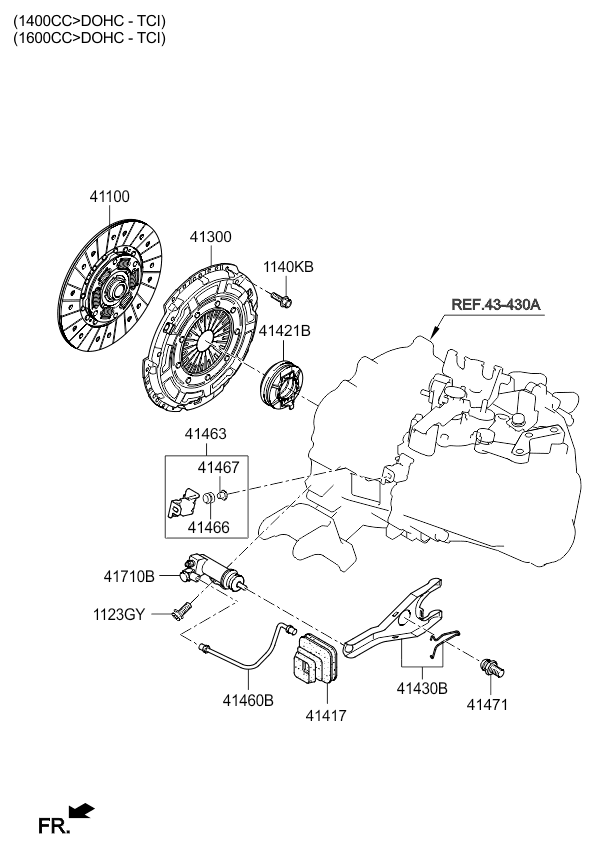 (1400CC>DOHC - TCI)
(1600CC>DOHC - TCI)

41100
41300
1140KB
REF.43-430A
41421B
41463
41467
41466
41710B
1123GY
41460B
41417
41430B
41471
FR.