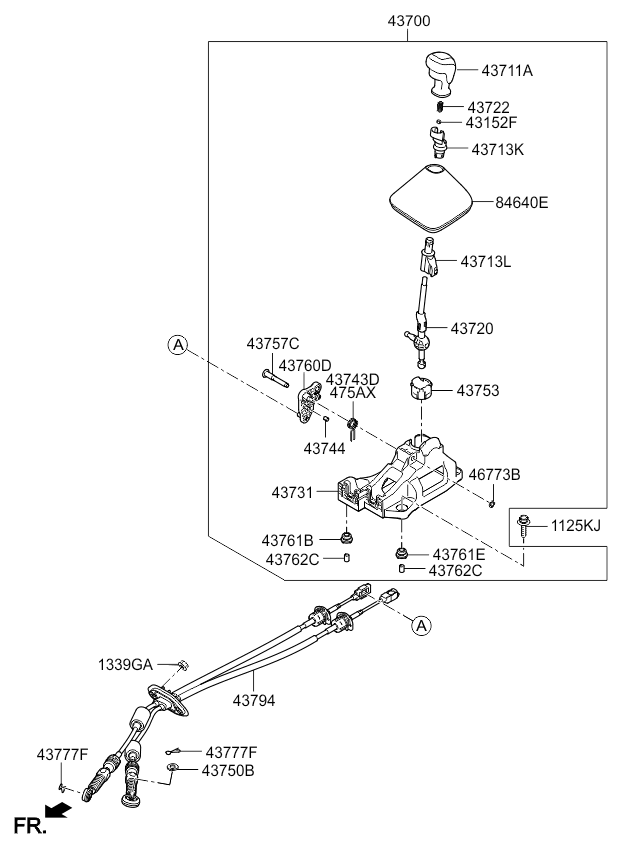 43700
43711A
43722
43152F
43713K
84640E
43713L
43720
A
43757C
43760D
43743D
475AX
43753
43744
46773B
43731
1125KJ
43761B
43762C
43761E
43762C
A
1339GA
43794
43777F
43777F
43750B
FR.